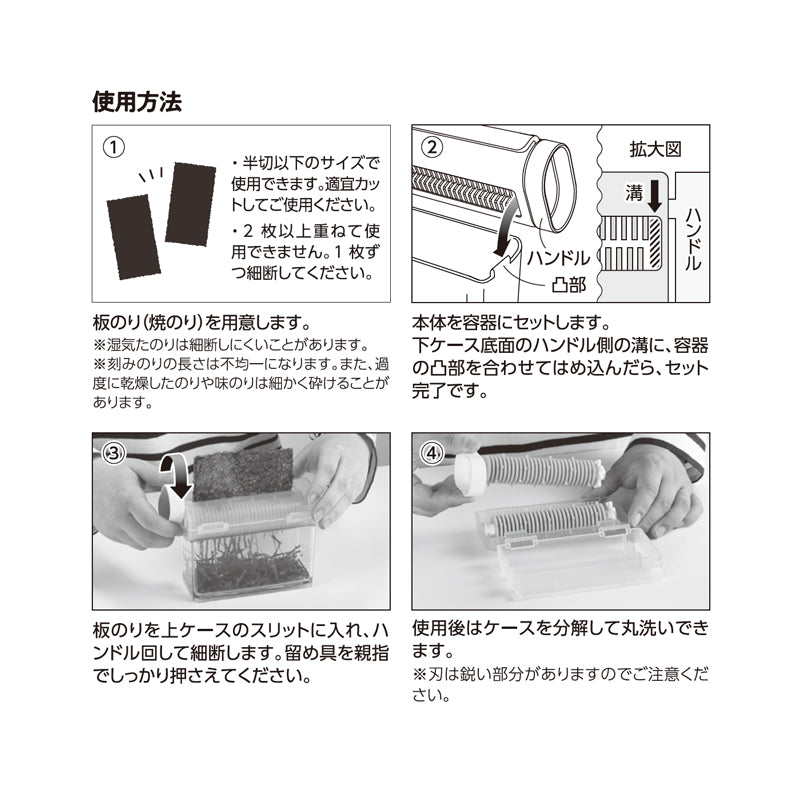 使用方法

①

・半切以下のサイズで使用できます。適宜カットしてご使用ください。

・2 枚以上重ねて使用できません。1 枚ずつ細断してください。

板のり（焼のり）を用意します。
※湿気たのりは細断しにくいことがあります。
※刻みのりの長さは不均一になります。また、過度に乾燥したのりや味のりは細かく砕けることがあります。

②

拡大図

溝

ハンドル

ハンドル

凸部

本体を容器にセットします。
下ケース底面のハンドル側の溝に、容器の凸部を合わせてはめ込んだら、セット完了です。

③

板のりを上ケースのスリットに入れ、ハンドル回して細断します。留め具を親指でしっかり押さえてください。

④

使用後はケースを分解して丸洗いできます。
※刃は鋭い部分がありますのでご注意ください。