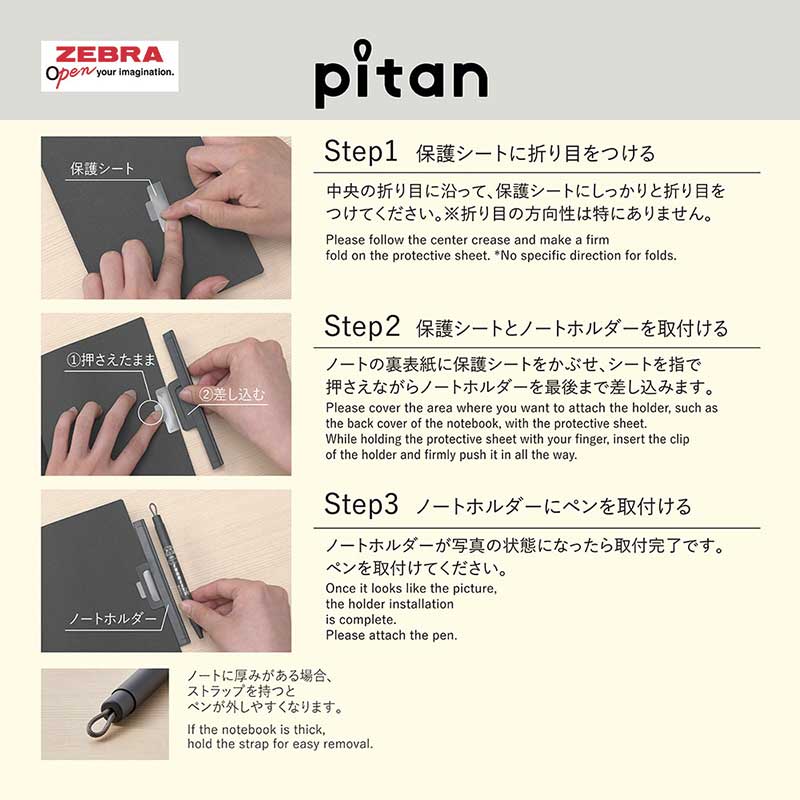 ZEBRA
Open your imagination.

pitan

保護シート

Step1 保護シートに折り目をつける

中央の折り目に沿って、保護シートにしっかりと折り目をつけてください。※折り目の方向性は特にありません。

Please follow the center crease and make a firm fold on the protective sheet. *No specific direction for folds.

①押さえたまま
②差し込む

Step2 保護シートとノートホルダーを取付ける

ノートの裏表紙に保護シートをかぶせ、シートを指で押さえながらノートホルダーを最後まで差し込みます。

Please cover the area where you want to attach the holder, such as the back cover of the notebook, with the protective sheet. While holding the protective sheet with your finger, insert the clip of the holder and firmly push it in all the way.

ノートホルダー

Step3 ノートホルダーにペンを取付ける

ノートホルダーが写真の状態になったら取付完了です。ペンを取付けてください。

Once it looks like the picture, the holder installation is complete. Please attach the pen.

ノートに厚みがある場合、ストラップを持つとペンが外しやすくなります。

If the notebook is thick, hold the strap for easy removal.