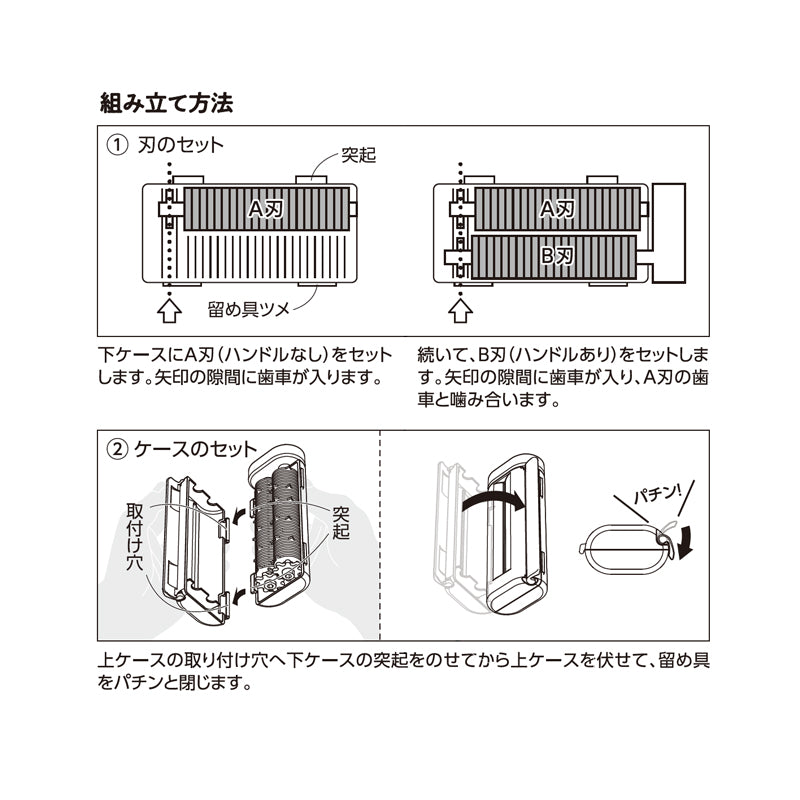 組み立て方法

① 刃のセット

突起

A刃

留め具ツメ

A刃

B刃

下ケースにA刃（ハンドルなし）をセットします。矢印の隙間に歯車が入ります。

続いて、B刃（ハンドルあり）をセットします。矢印の隙間に歯車が入り、A刃の歯車と噛み合います。

② ケースのセット

取付け穴

突起

パチン!

上ケースの取り付け穴へ下ケースの突起をのせてから上ケースを伏せて、留め具をパチンと閉じます。